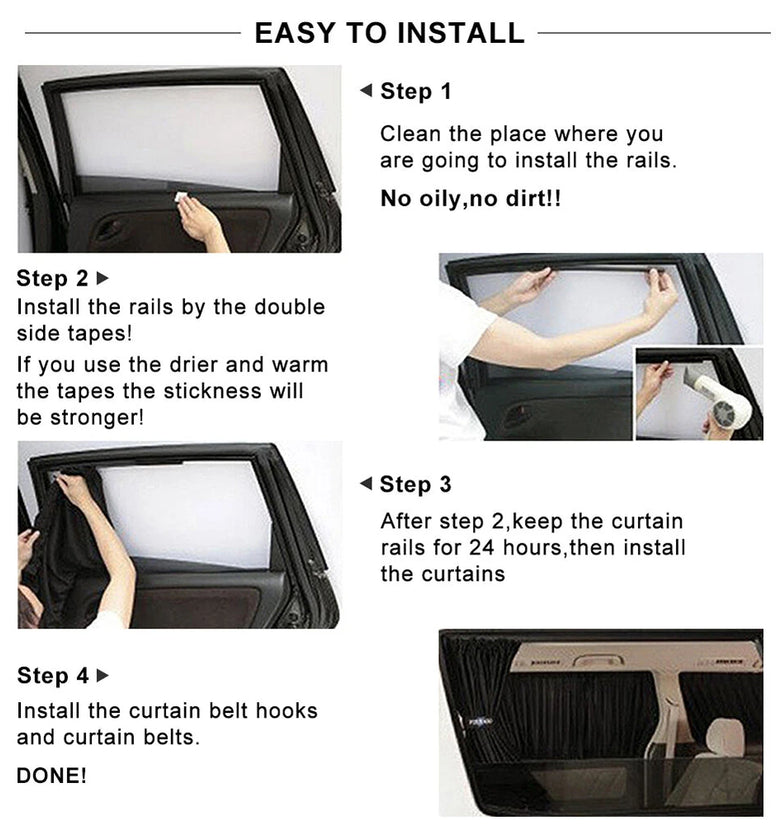 EASY TO INSTALL

◀ Step 1

Clean the place where you are going to install the rails.

No oily,no dirt!!

Step 2 ▶

Install the rails by the double side tapes!

If you use the drier and warm the tapes the stickness will be stronger!

◀ Step 3

After step 2,keep the curtain rails for 24 hours,then install the curtains

Step 4 ▶

Install the curtain belt hooks and curtain belts.

DONE!