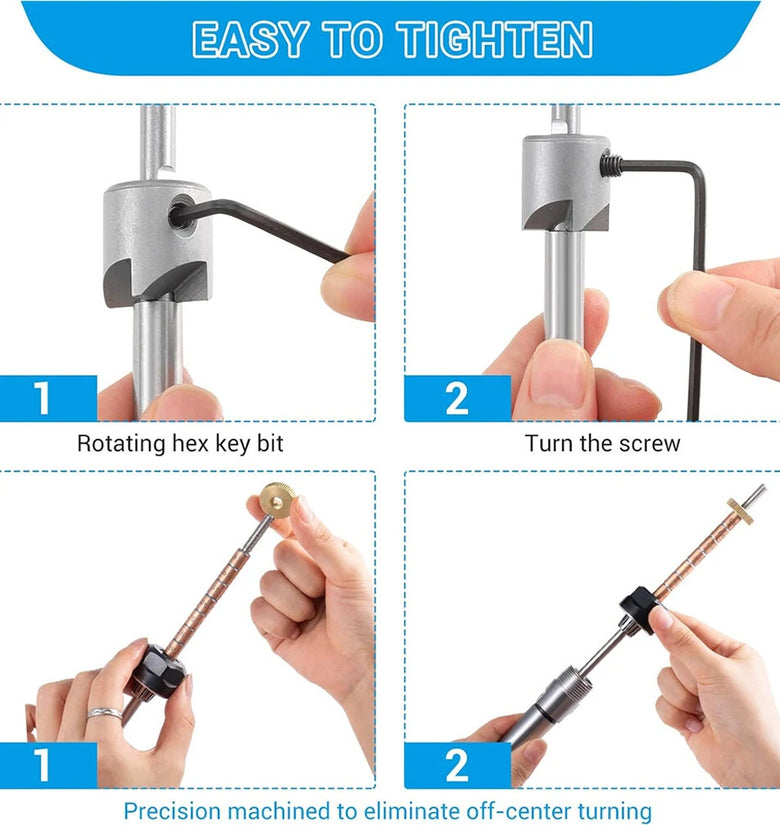 EASY TO TIGHTEN

1

Rotating hex key bit

2

Turn the screw

1

2

Precision machined to eliminate off-center turning