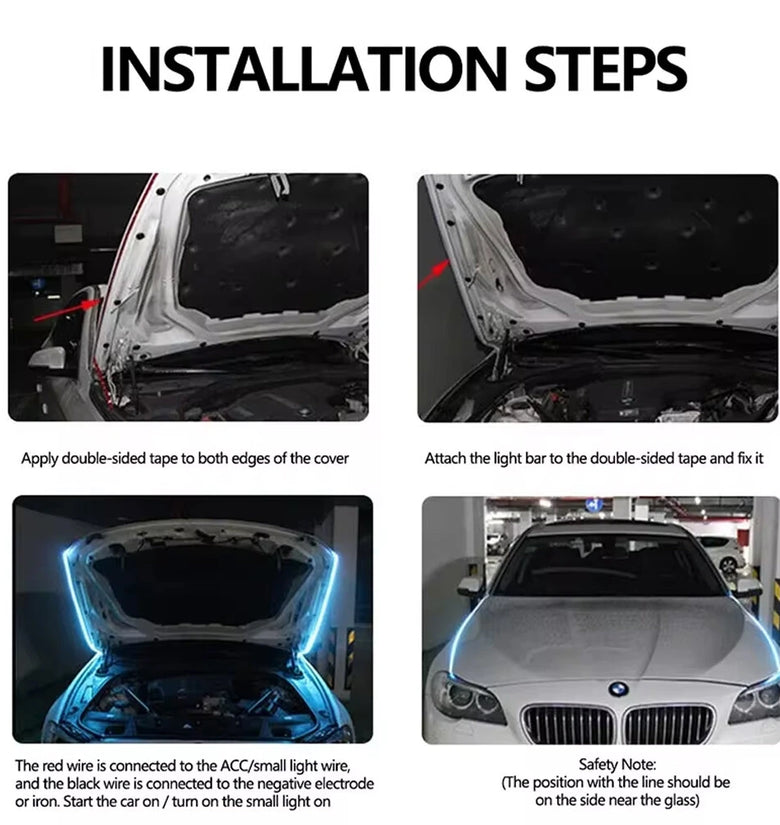 INSTALLATION STEPS

Apply double-sided tape to both edges of the cover

Attach the light bar to the double-sided tape and fix it

The red wire is connected to the ACC/small light wire, and the black wire is connected to the negative electrode or iron. Start the car on / turn on the small light on

Safety Note:
(The position with the line should be on the side near the glass)