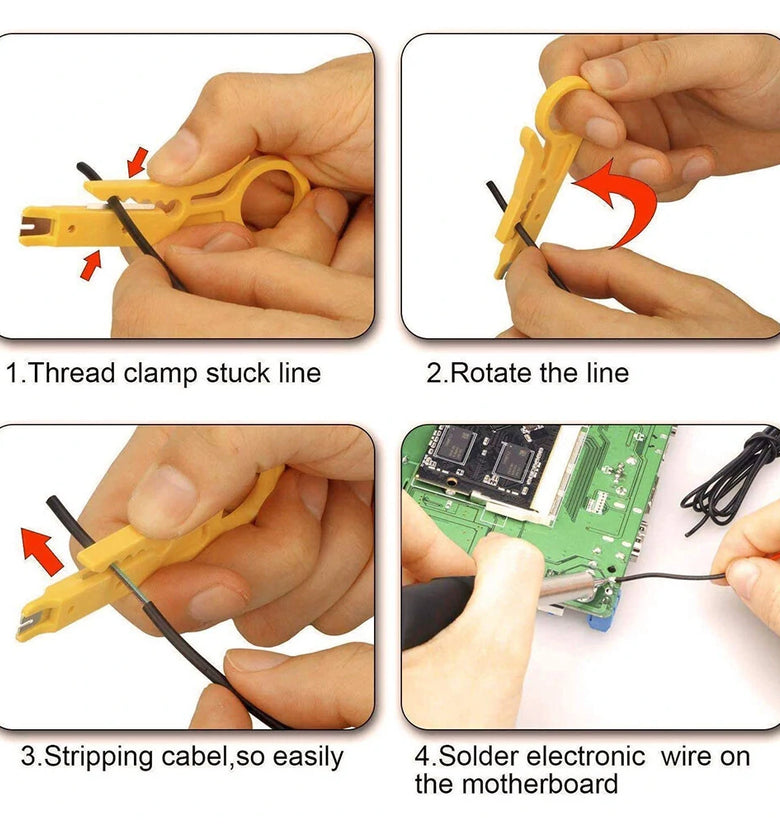 1.Thread clamp stuck line

2.Rotate the line

3.Stripping cabel,so easily

4.Solder electronic wire on the motherboard