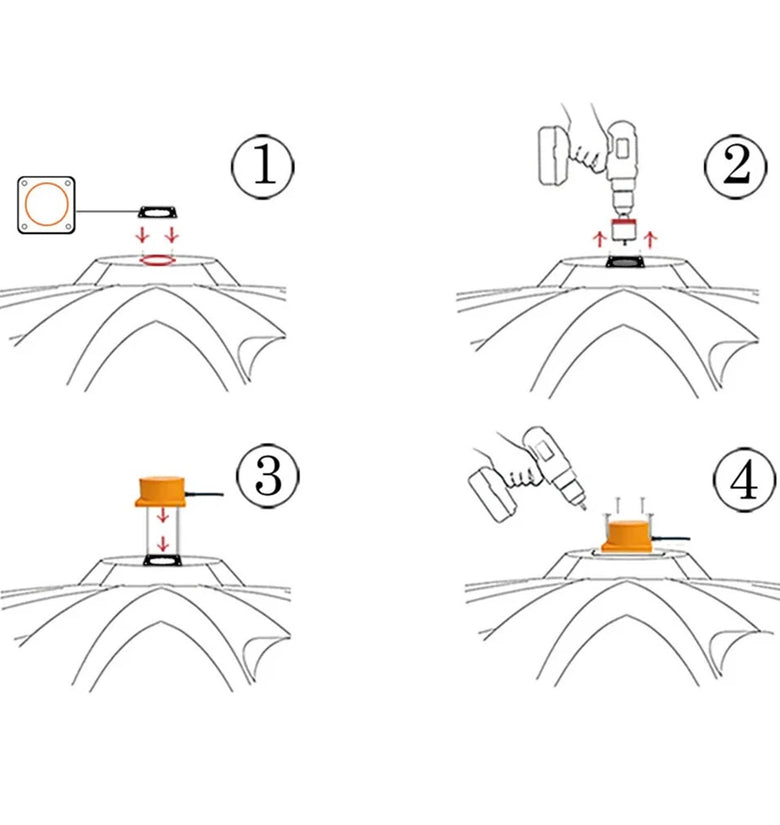 1

2

3

4