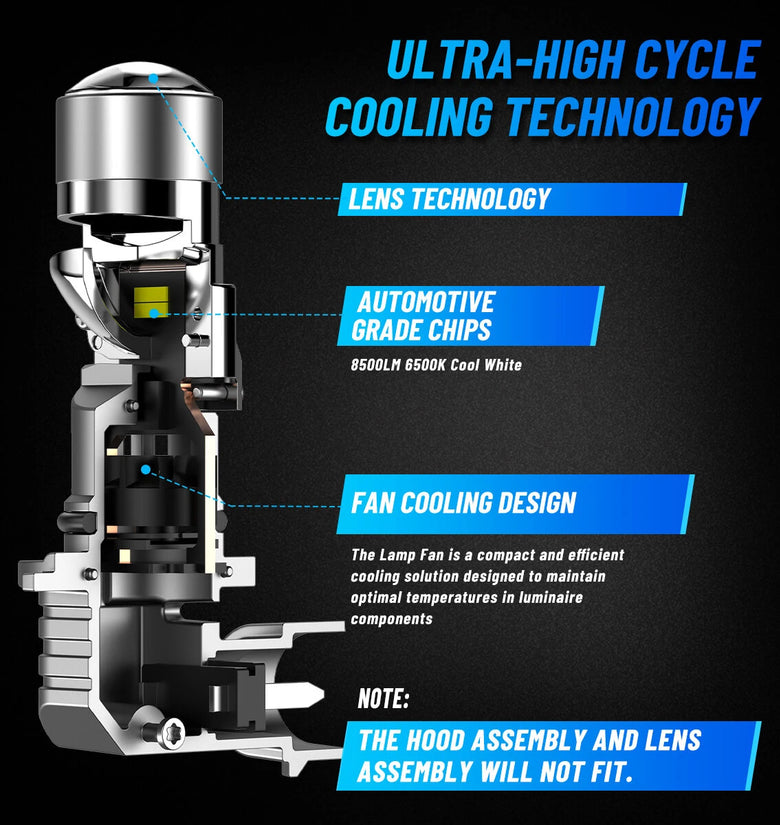 ULTRA-HIGH CYCLE COOLING TECHNOLOGY

LENS TECHNOLOGY

AUTOMOTIVE GRADE CHIPS

8500LM 6500K Cool White

FAN COOLING DESIGN

The Lamp Fan is a compact and efficient cooling solution designed to maintain optimal temperatures in luminaire components

NOTE:

THE HOOD ASSEMBLY AND LENS ASSEMBLY WILL NOT FIT.