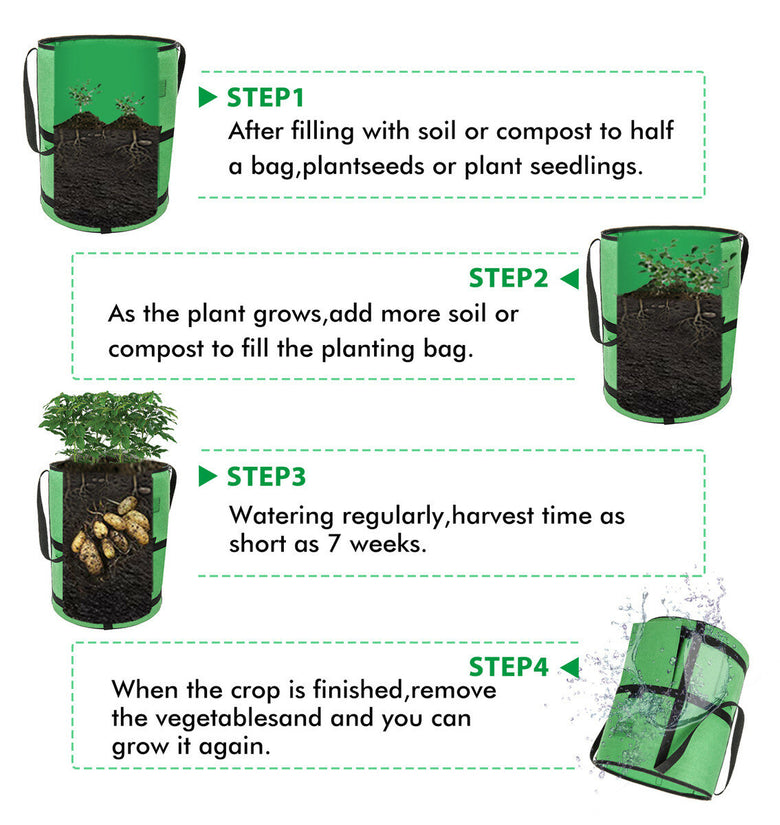 STEP1
After filling with soil or compost to half a bag,plantseeds or plant seedlings.

STEP2
As the plant grows,add more soil or compost to fill the planting bag.

STEP3
Watering regularly,harvest time as short as 7 weeks.

STEP4
When the crop is finished,remove the vegetablesand and you can grow it again.