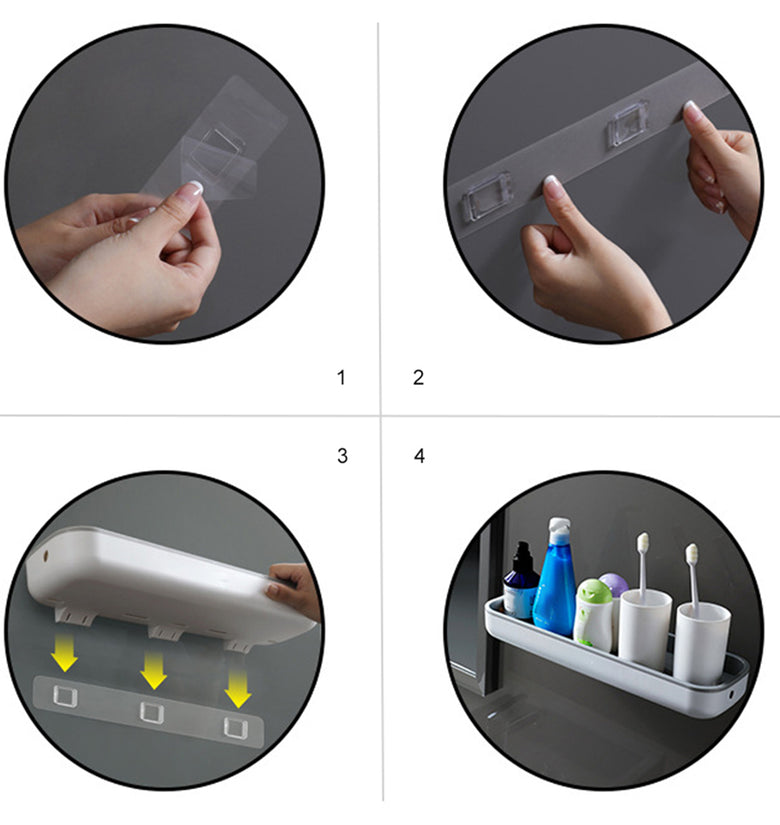 1

2

3

4